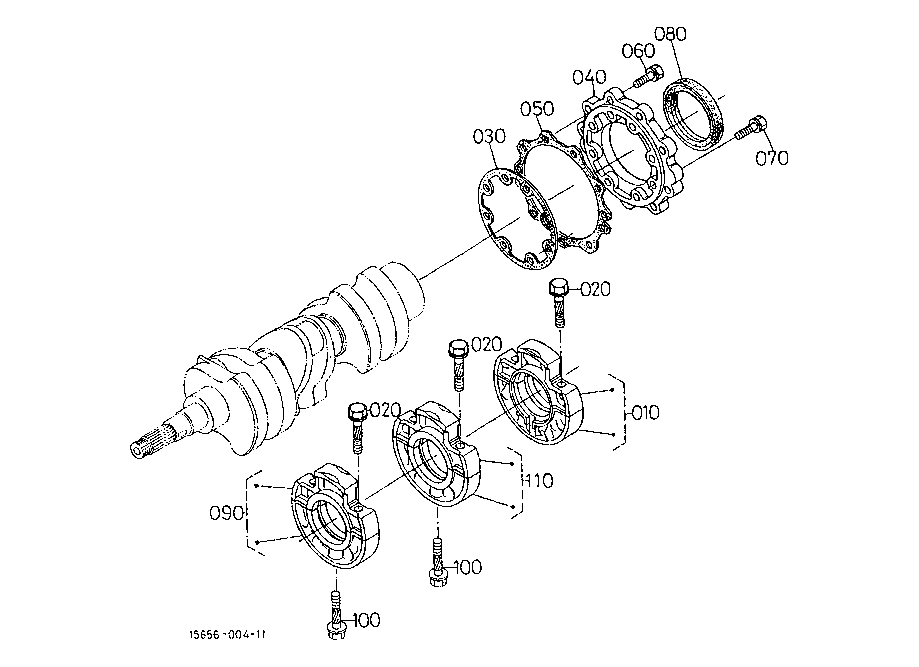 080
060
040
050
030
070
020
020
020
010
110
090
100
100
15656-004-11